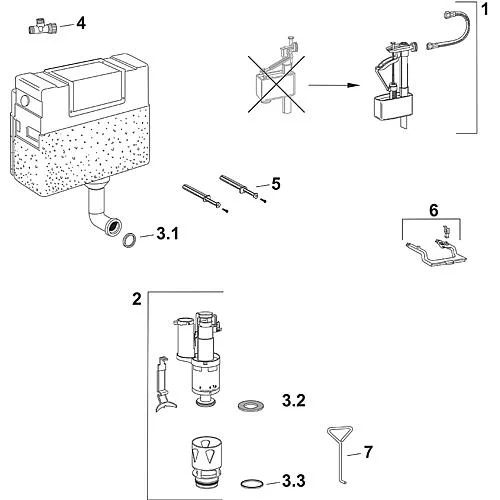 4
1
5
3.1
6
2
3.2
7
3.3